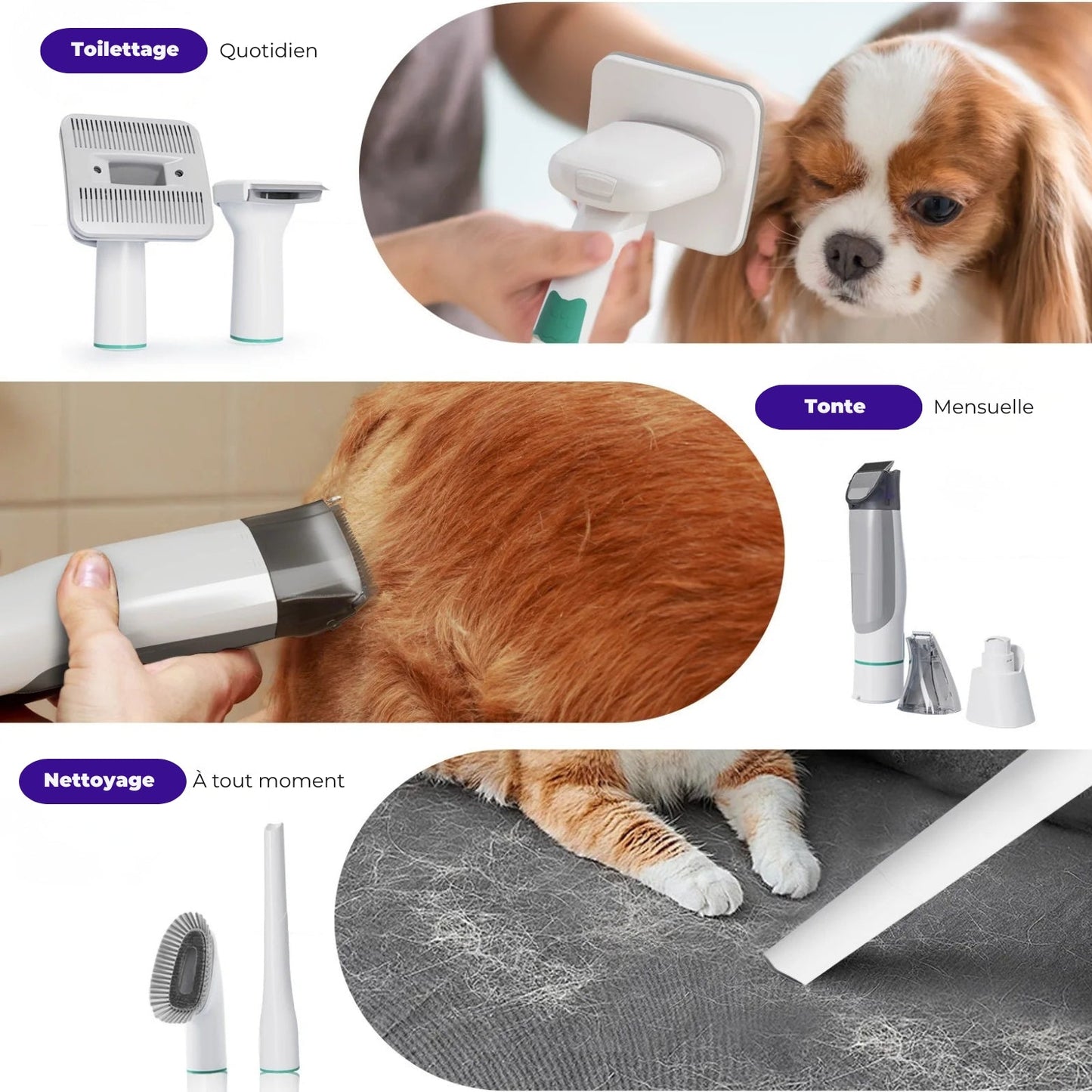 Toilettage Quotidien

Tonte Mensuelle

Nettoyage À tout moment