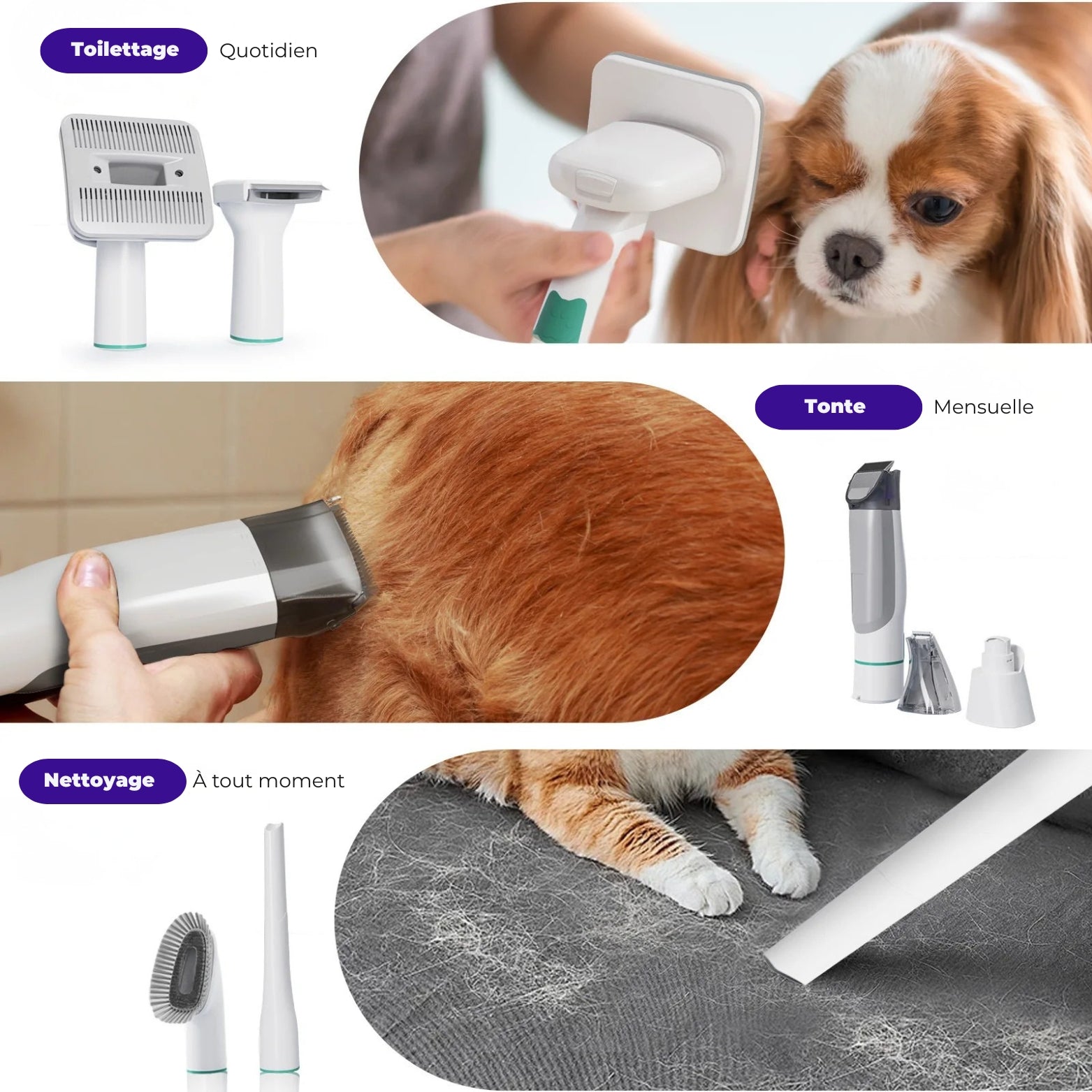 Toilettage Quotidien

Tonte Mensuelle

Nettoyage À tout moment