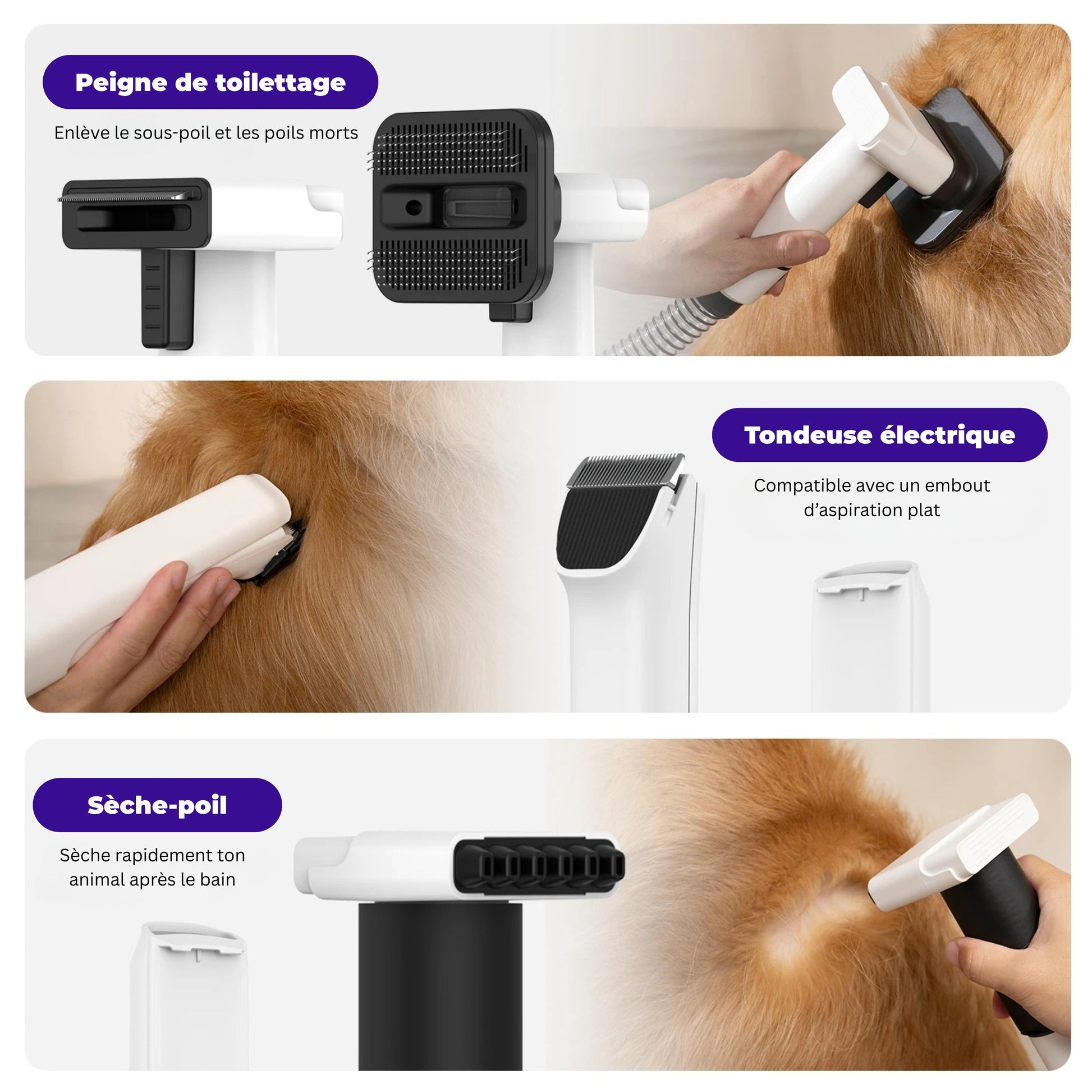 Peigne de toilettage

Enlève le sous-poil et les poils morts

Tondeuse électrique

Compatible avec un embout d'aspiration plat

Sèche-poil

Sèche rapidement ton animal après le bain